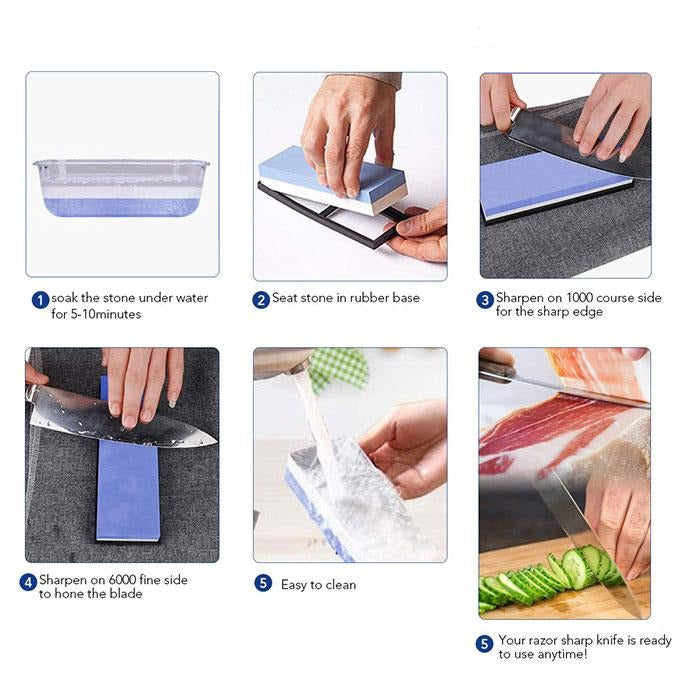 1 soak the stone under water for 5-10minutes

2 Seat stone in rubber base

3 Sharpen on 1000 course side for the sharp edge

4 Sharpen on 6000 fine side to hone the blade

5 Easy to clean

5 Your razor sharp knife is ready to use anytime!